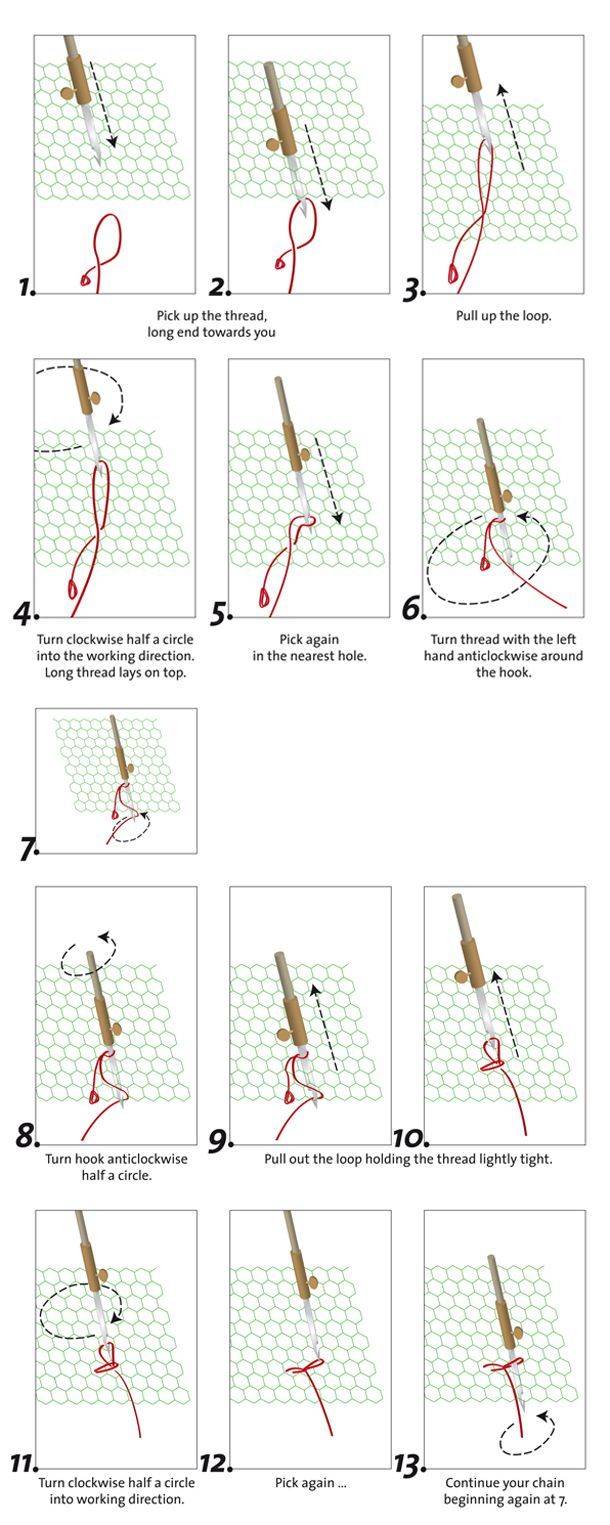 1.

2.
Pick up the thread, long end towards you

3.
Pull up the loop.

4.
Turn clockwise half a circle into the working direction. Long thread lays on top.

5.
Pick again in the nearest hole.

6.
Turn thread with the left hand anticlockwise around the hook.

7.

8.
Turn hook anticlockwise half a circle.

9.

10.
Pull out the loop holding the thread lightly tight.

11.
Turn clockwise half a circle into working direction.

12.
Pick again ...

13.
Continue your chain beginning again at 7.