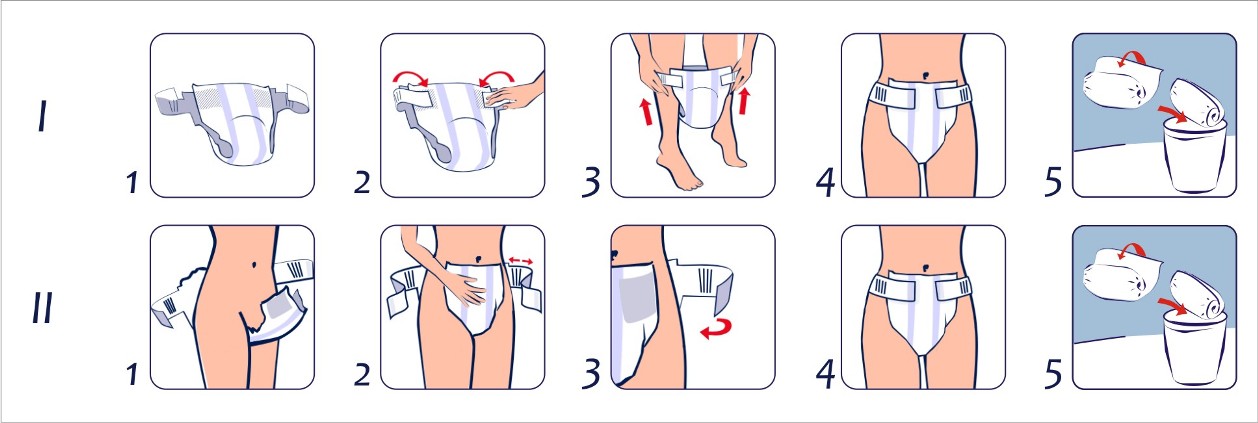 I

1

2

3

4

5

II

1

2

3

4

5