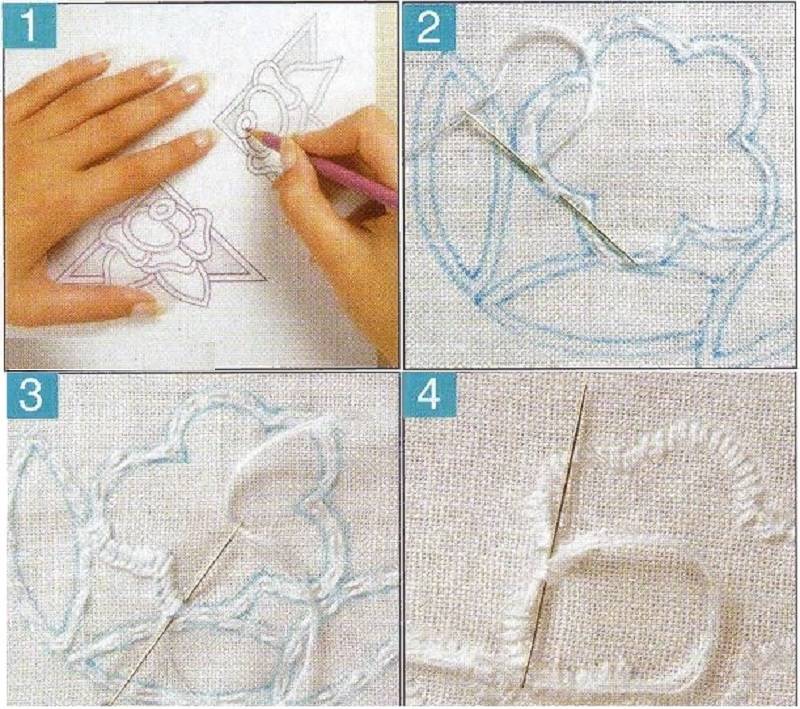 1

2

3

4