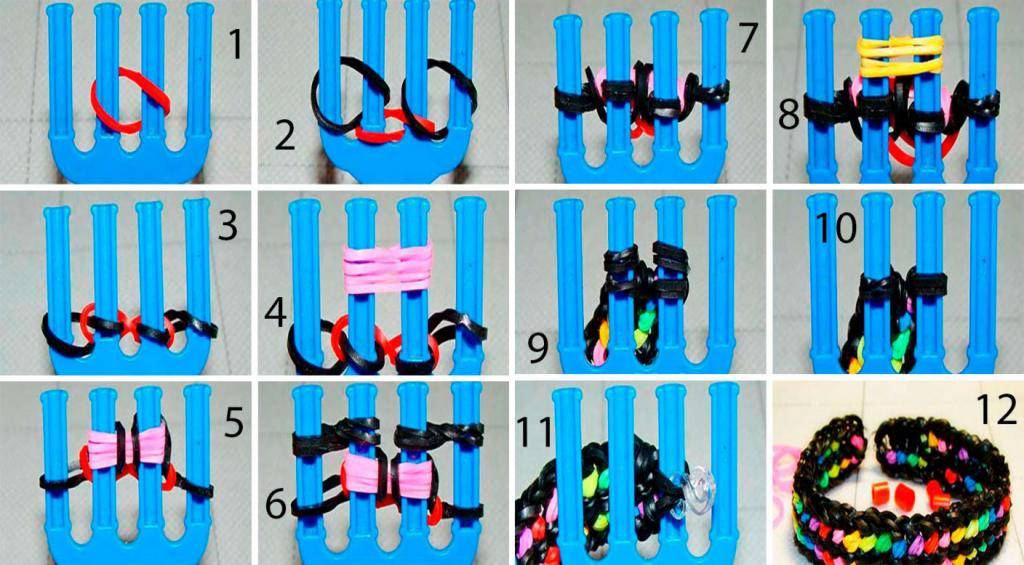 1

2

7

8

3

4

9

10

5

6

11

12