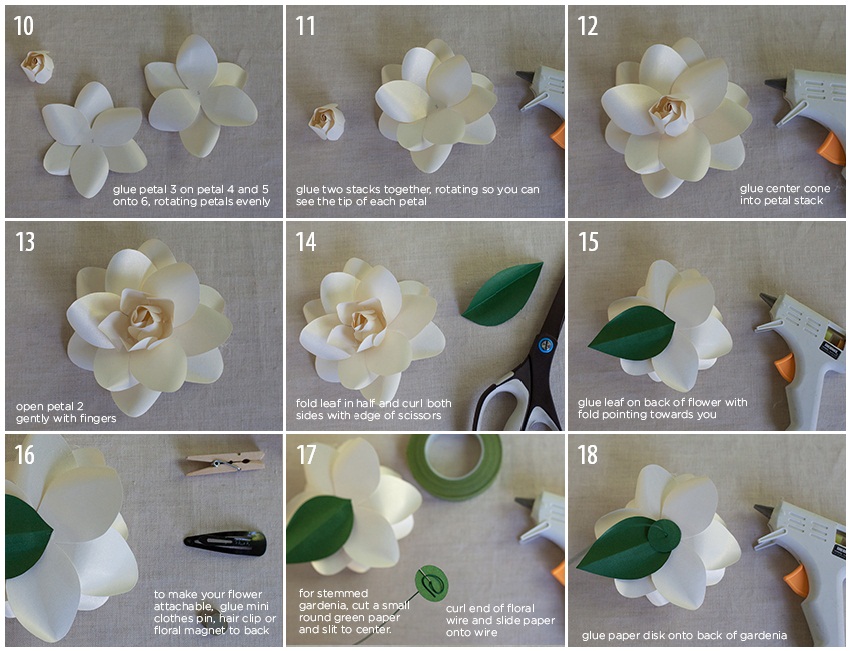 10

glue petal 3 on petal 4 and 5 onto 6, rotating petals evenly

11

glue two stacks together, rotating so you can see the tip of each petal

12

glue center cone into petal stack

13

open petal 2 gently with fingers

14

fold leaf in half and curl both sides with edge of scissors

15

glue leaf on back of flower with fold pointing towards you

16

to make your flower attachable, glue mini clothes pin, hair clip or floral magnet to back

17

for stemmed gardenia, cut a small round green paper and slit to center.

curl end of floral wire and slide paper onto wire

18

glue paper disk onto back of gardenia