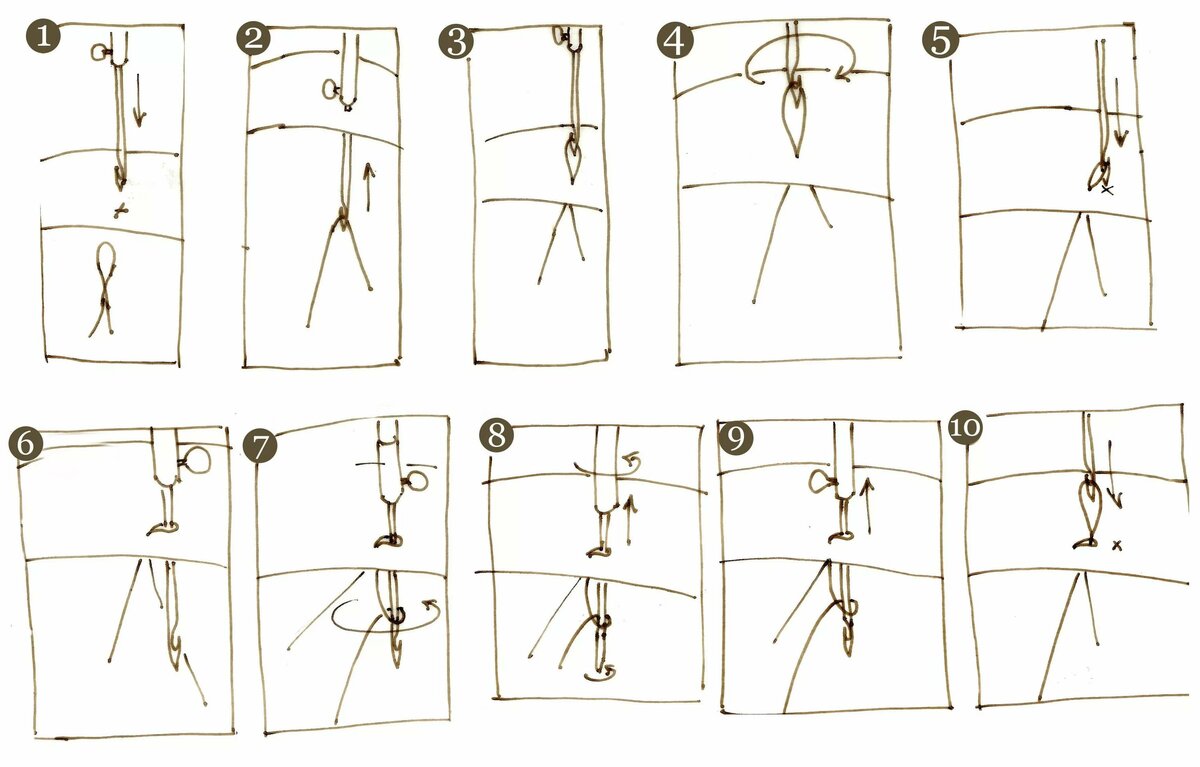 1

2

3

4

5

6

7

8

9

10