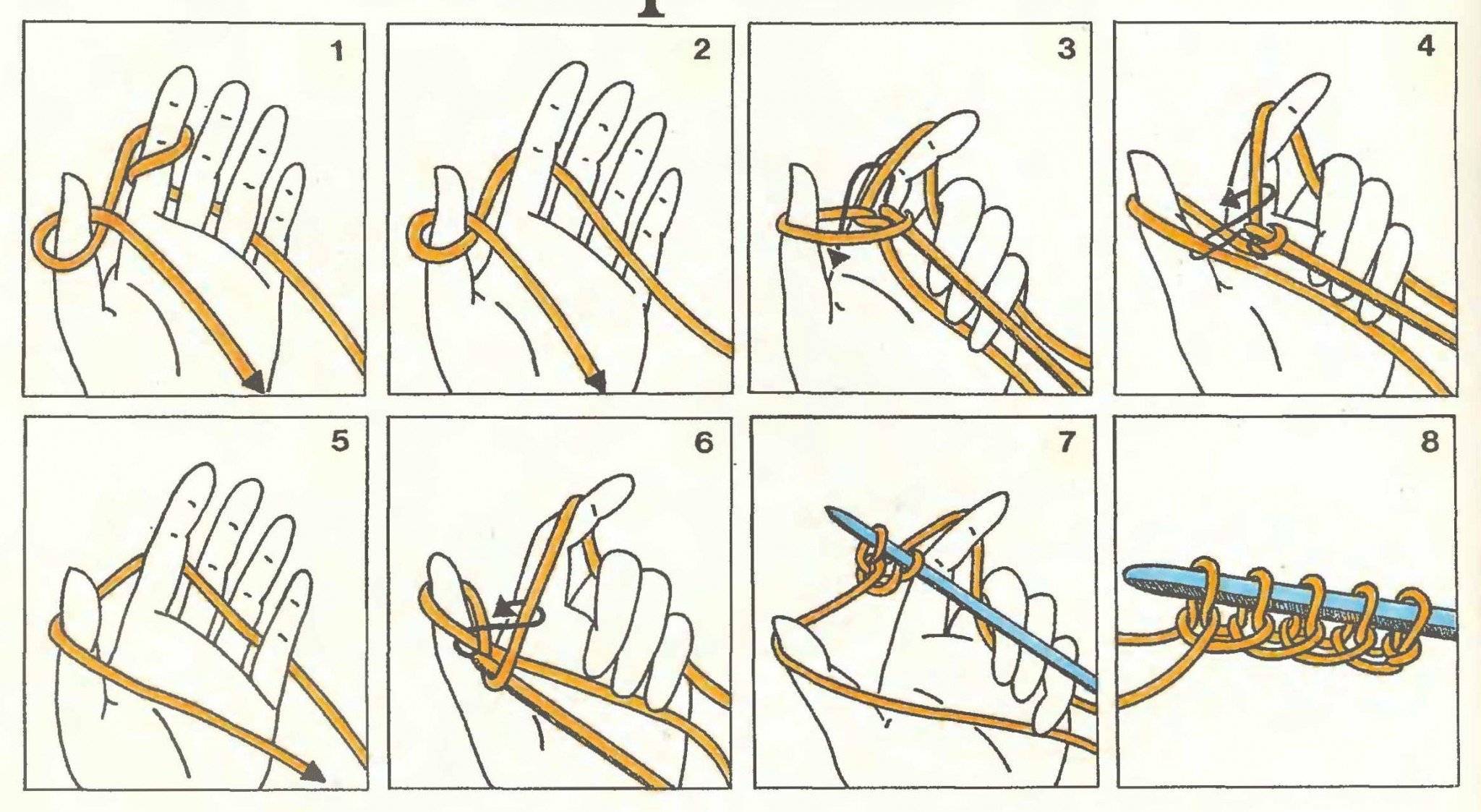 1

2

3

4

5

6

7

8